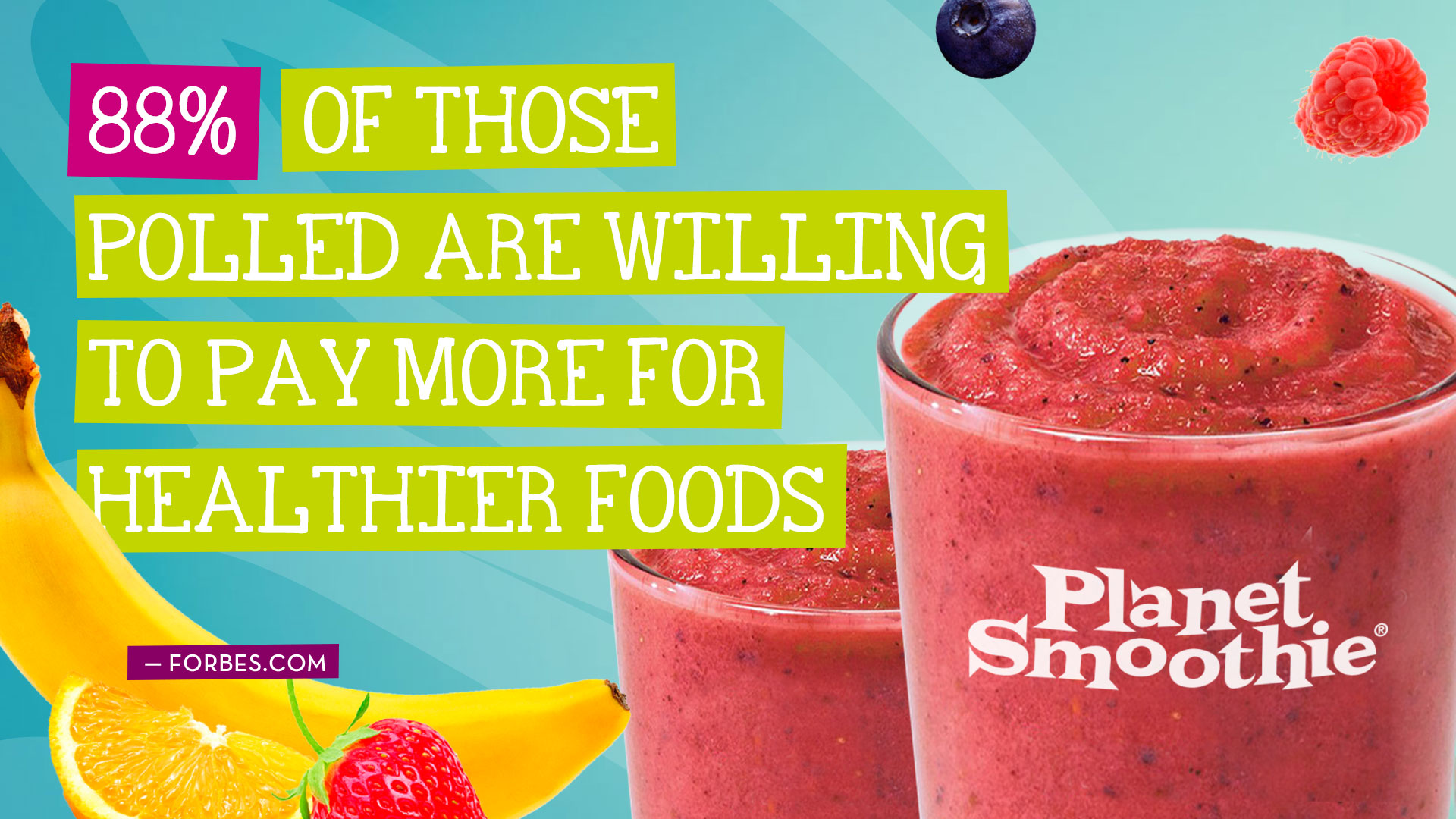 88% OF THOSE POLLED ARE WILLING TO PAY MORE FOR HEALTHIER FOODS

— FORBES.COM

Planet Smoothie®