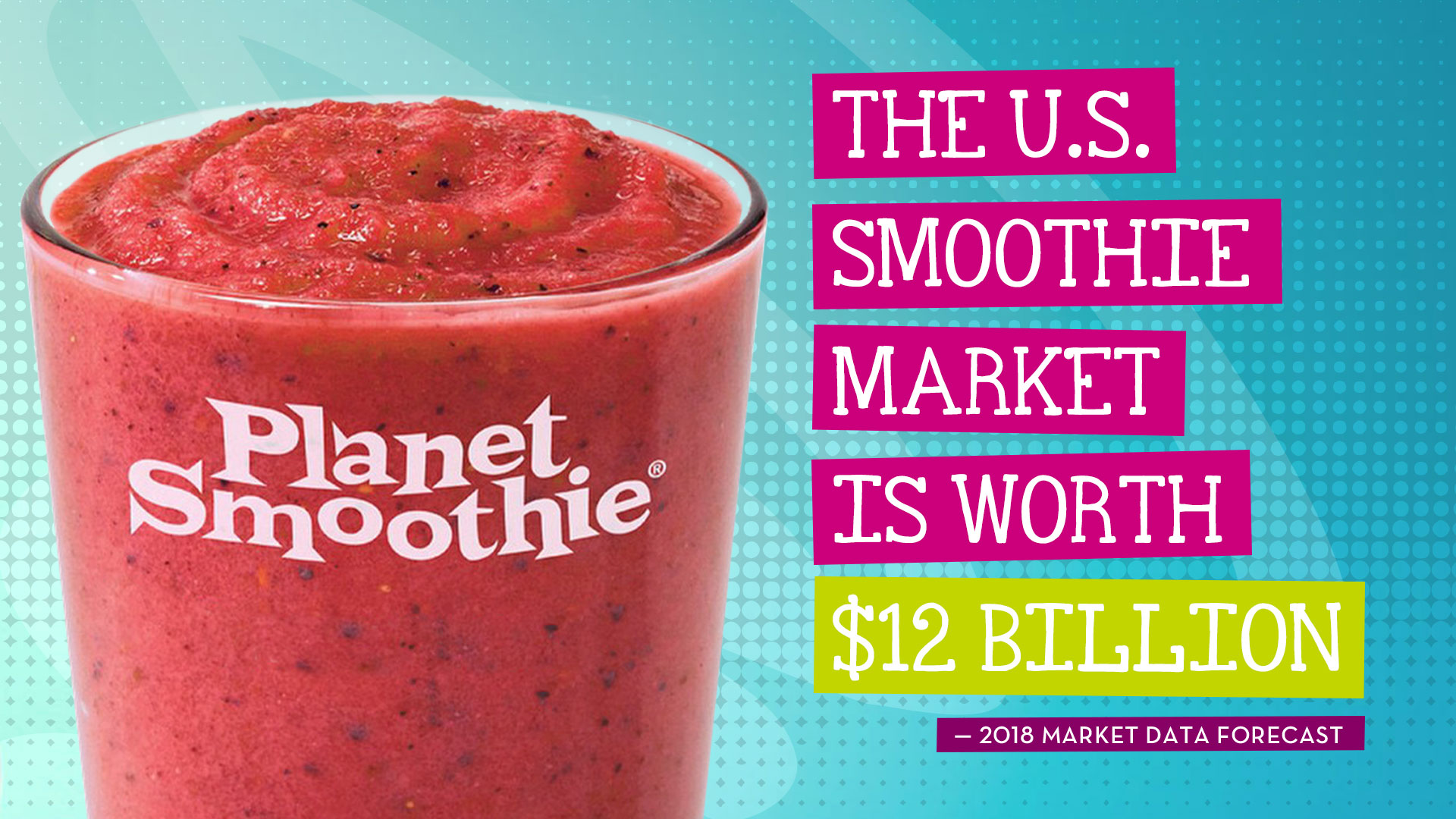 Planet Smoothie®

THE U.S. SMOOTHIE MARKET IS WORTH $12 BILLION

— 2018 MARKET DATA FORECAST